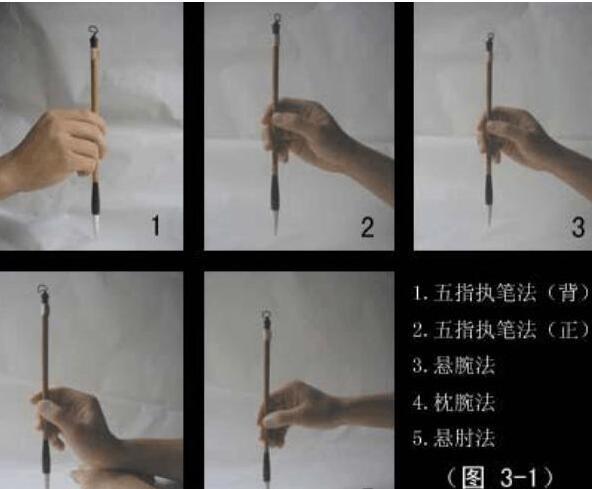 1

2

3

1. 五指执笔法（背）
2. 五指执笔法（正）
3. 悬腕法
4. 枕腕法
5. 悬肘法

（图 3-1）