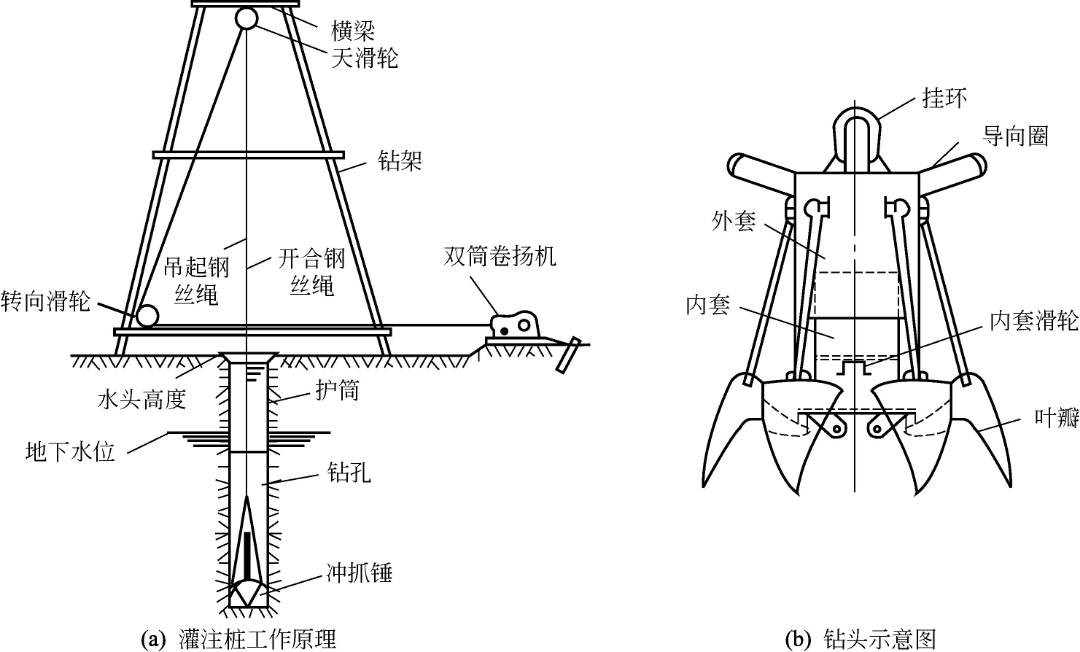 横梁
天滑轮
钻架
吊起钢丝绳
开合钢丝绳
双筒卷扬机
转向滑轮
水头高度
护筒
地下水位
钻孔
冲抓锤
(a) 灌注桩工作原理

挂环
导向圈
外套
内套
内套滑轮
叶瓣
(b) 钻头示意图